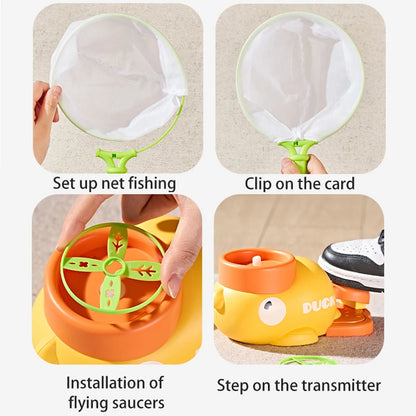 Set up net fishing

Clip on the card

DUCK

Installation of flying saucers

Step on the transmitter